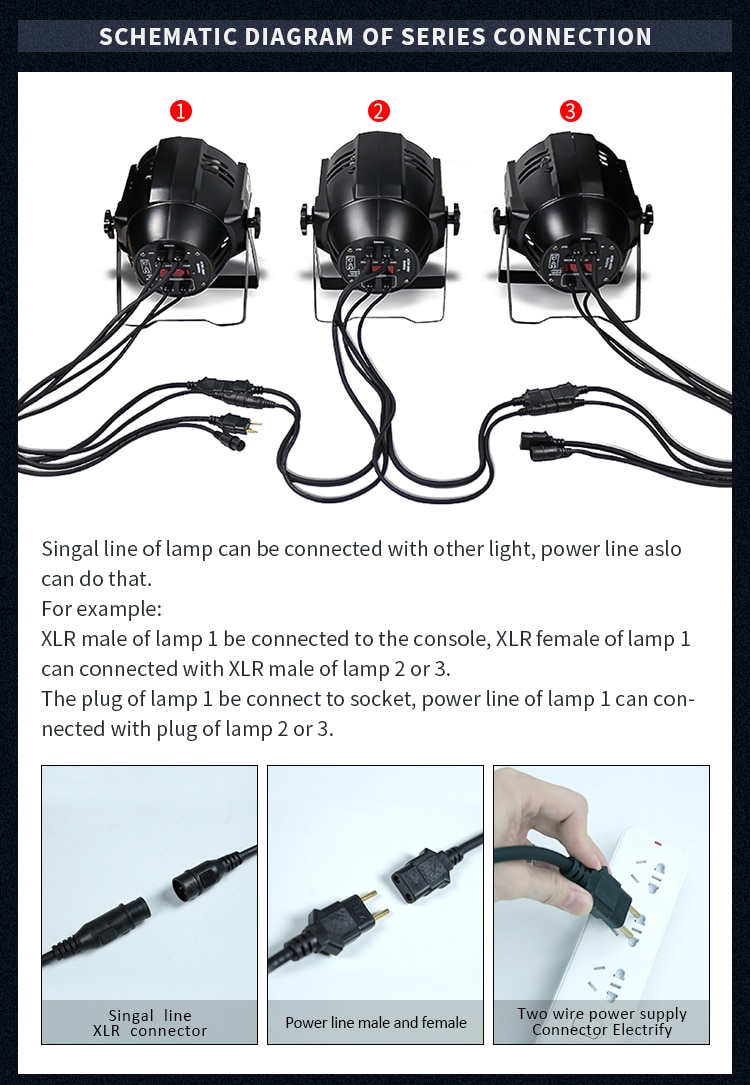 SCHEMATIC DIAGRAM OF SERIES CONNECTION

1

2

3

Singal line of lamp can be connected with other light, power line aslo can do that.
For example:
XLR male of lamp 1 be connected to the console, XLR female of lamp 1 can connected with XLR male of lamp 2 or 3.
The plug of lamp 1 be connect to socket, power line of lamp 1 can connected with plug of lamp 2 or 3.

Singal line
XLR connector

Power line male and female

Two wire power supply
Connector Electrify