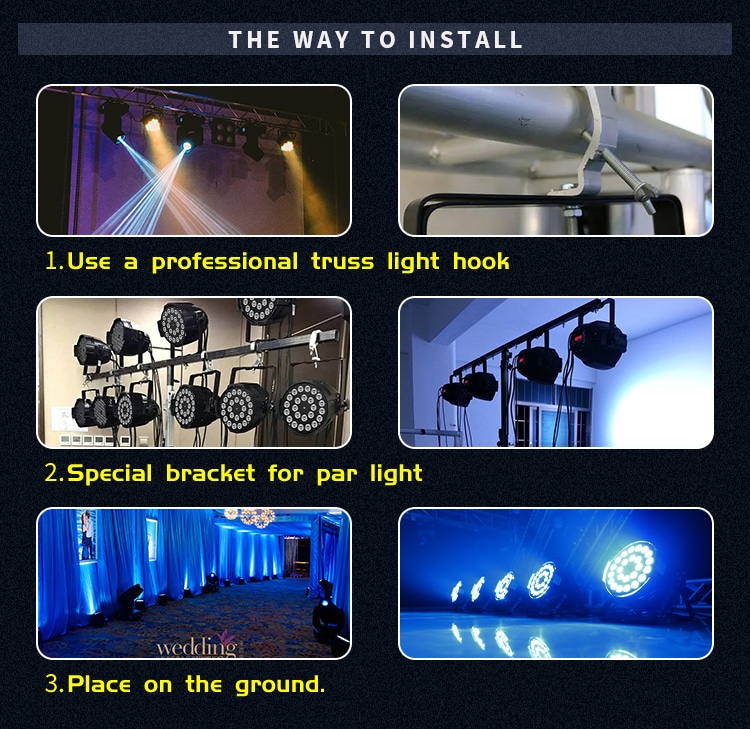 THE WAY TO INSTALL

1.Use a professional truss light hook

2.Special bracket for par light

wedding

3.Place on the ground.