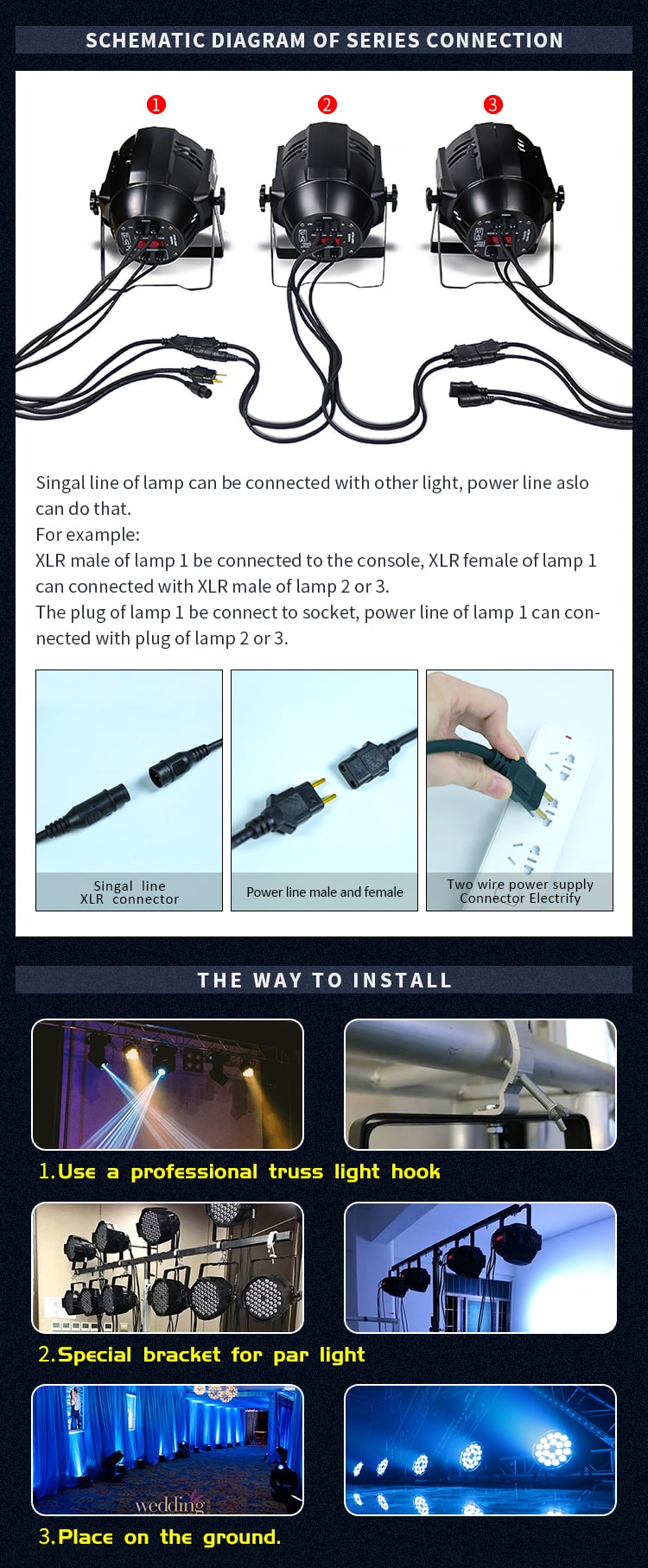 SCHEMATIC DIAGRAM OF SERIES CONNECTION

1

2

3

Singal line of lamp can be connected with other light, power line aslo can do that.
For example:
XLR male of lamp 1 be connected to the console, XLR female of lamp 1 can connected with XLR male of lamp 2 or 3.
The plug of lamp 1 be connect to socket, power line of lamp 1 can connected with plug of lamp 2 or 3.

Singal line XLR connector

Power line male and female

Two wire power supply Connector Electrify

THE WAY TO INSTALL

1.Use a professional truss light hook

2.Special bracket for par light

wedding

3.Place on the ground.