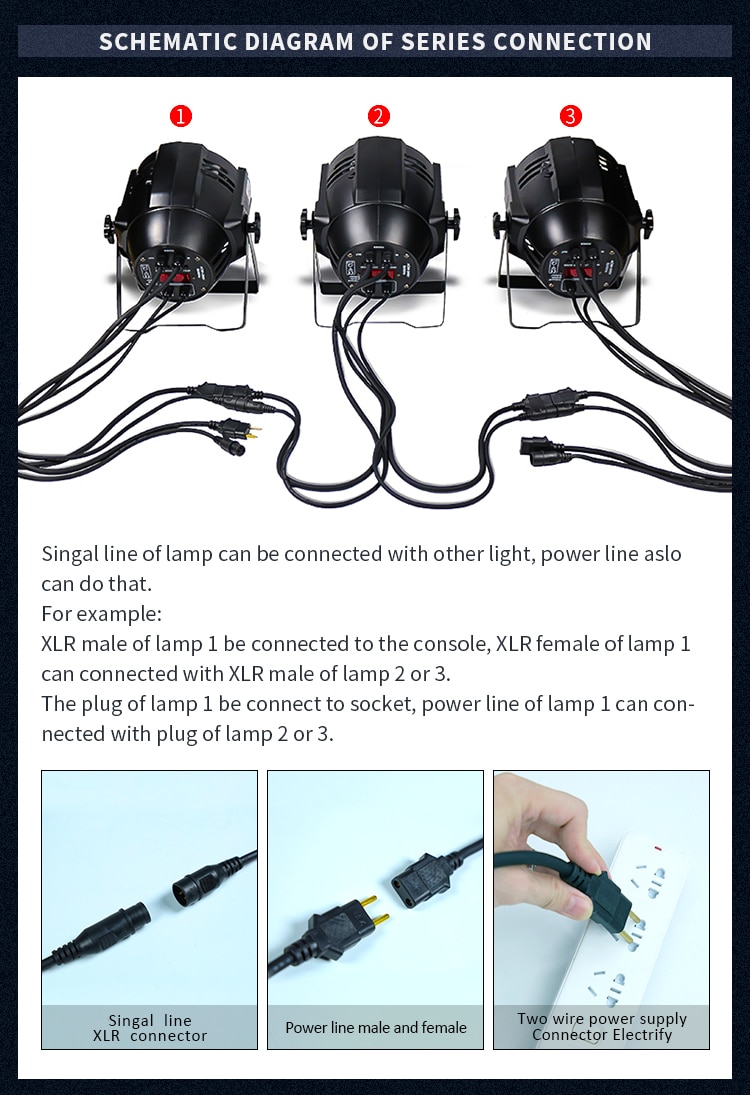 SCHEMATIC DIAGRAM OF SERIES CONNECTION

1

2

3

Singal line of lamp can be connected with other light, power line aslo can do that.
For example:
XLR male of lamp 1 be connected to the console, XLR female of lamp 1 can connected with XLR male of lamp 2 or 3.
The plug of lamp 1 be connect to socket, power line of lamp 1 can connected with plug of lamp 2 or 3.

Singal line
XLR connector

Power line male and female

Two wire power supply
Connector Electrify