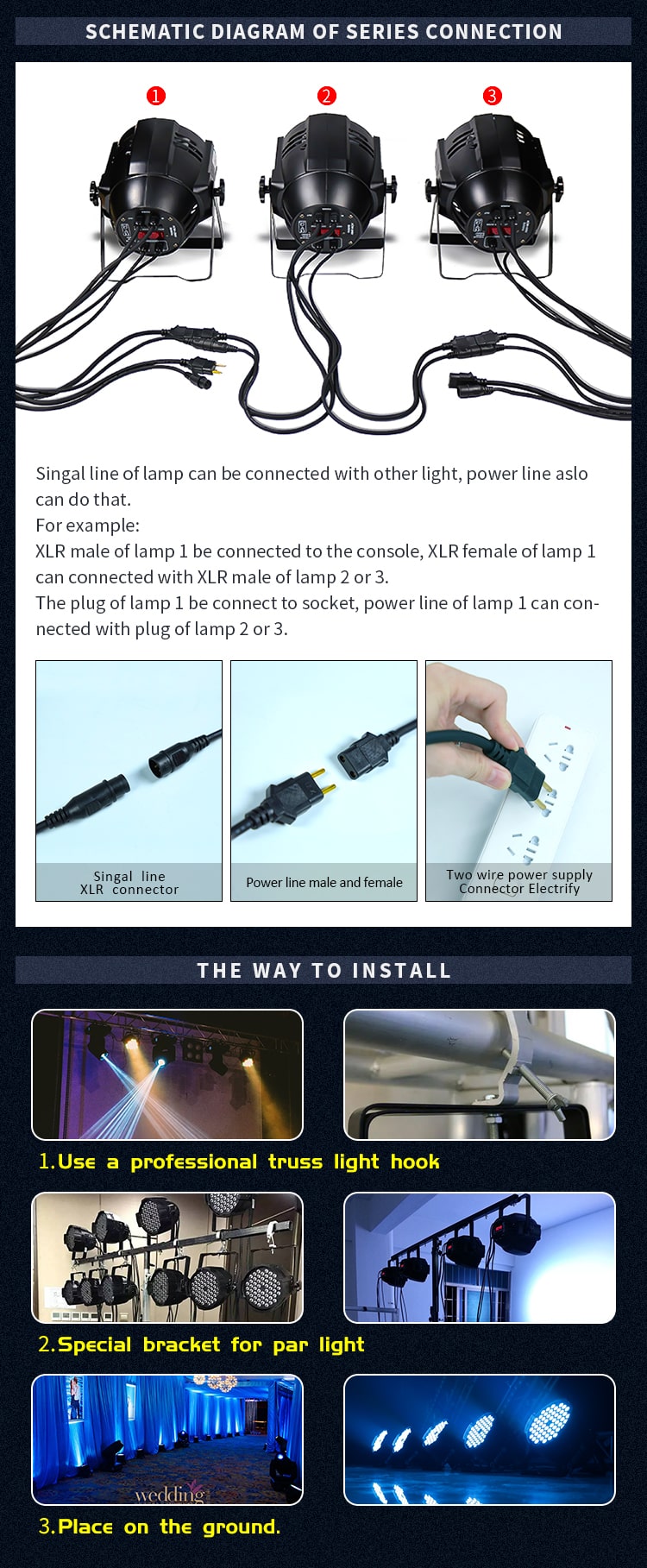 SCHEMATIC DIAGRAM OF SERIES CONNECTION

1
2
3

Singal line of lamp can be connected with other light, power line aslo can do that.
For example:
XLR male of lamp 1 be connected to the console, XLR female of lamp 1 can connected with XLR male of lamp 2 or 3.
The plug of lamp 1 be connect to socket, power line of lamp 1 can connected with plug of lamp 2 or 3.

Singal line XLR connector

Power line male and female

Two wire power supply Connector Electrify

THE WAY TO INSTALL

1.Use a professional truss light hook

2.Special bracket for par light

wedding

3.Place on the ground.