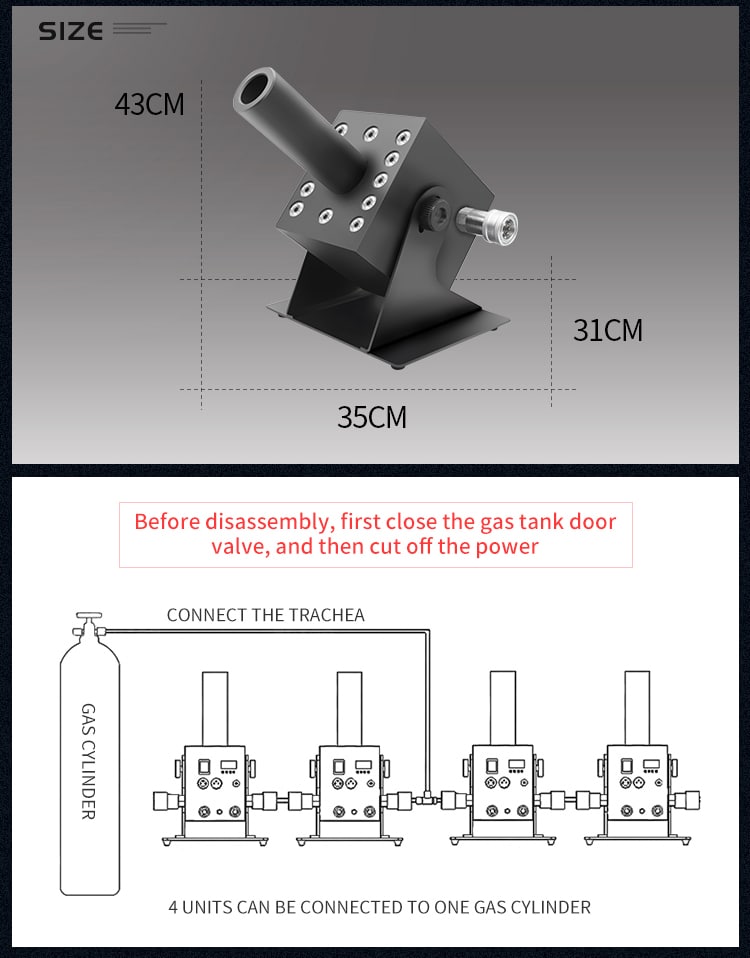 SIZE

43CM

31CM

35CM

Before disassembly, first close the gas tank door valve, and then cut off the power

CONNECT THE TRACHEA

GAS CYLINDER

4 UNITS CAN BE CONNECTED TO ONE GAS CYLINDER