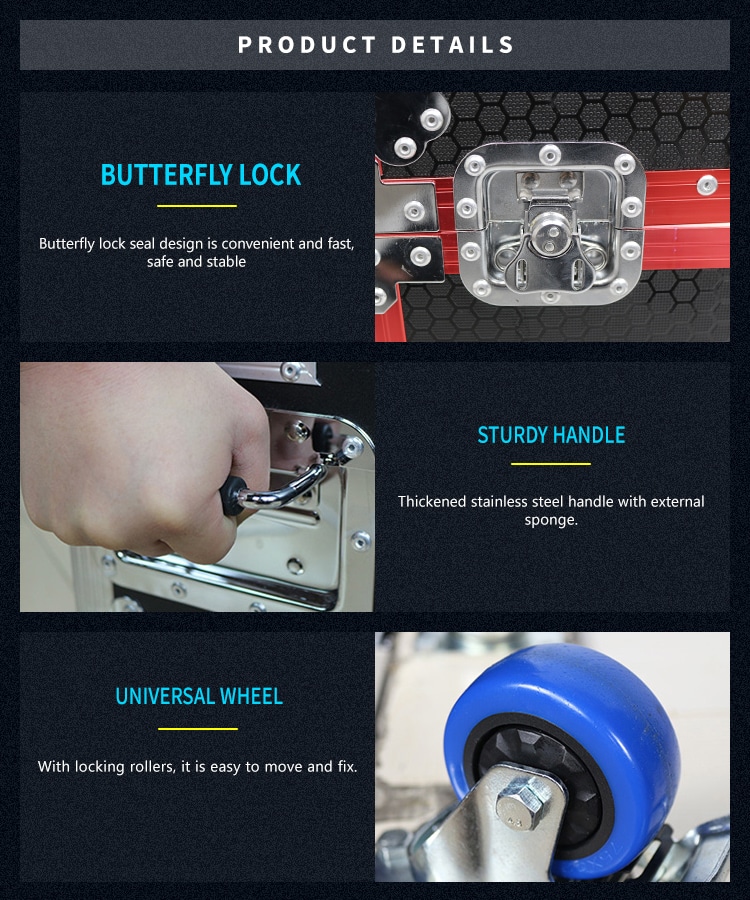 PRODUCT DETAILS

BUTTERFLY LOCK

Butterfly lock seal design is convenient and fast, safe and stable

STURDY HANDLE

Thickened stainless steel handle with external sponge.

UNIVERSAL WHEEL

With locking rollers, it is easy to move and fix.