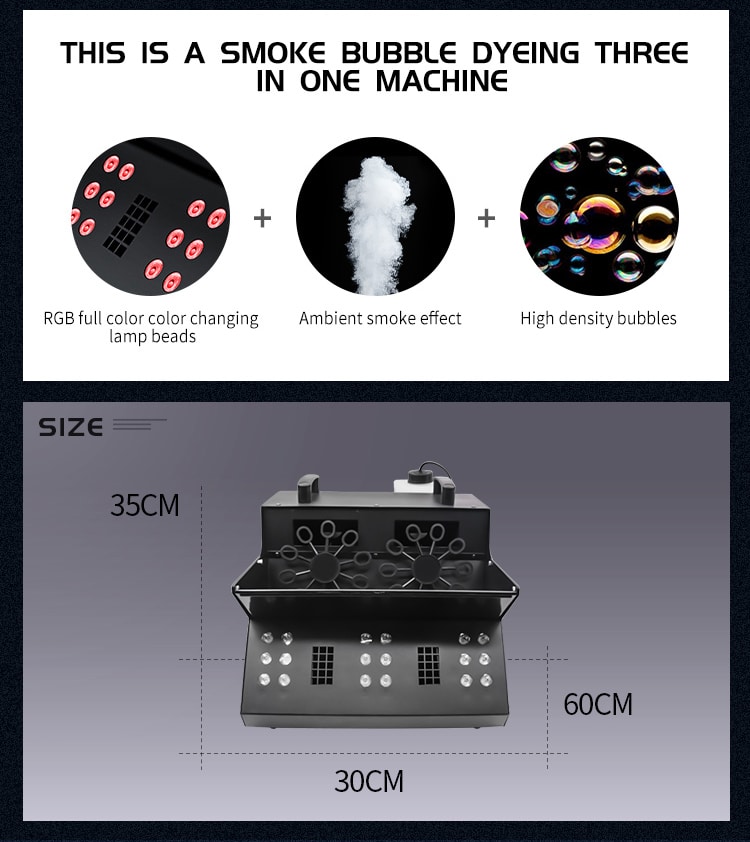 THIS IS A SMOKE BUBBLE DYEING THREE IN ONE MACHINE

+

+

RGB full color color changing lamp beads

Ambient smoke effect

High density bubbles

SIZE

35CM

60CM

30CM