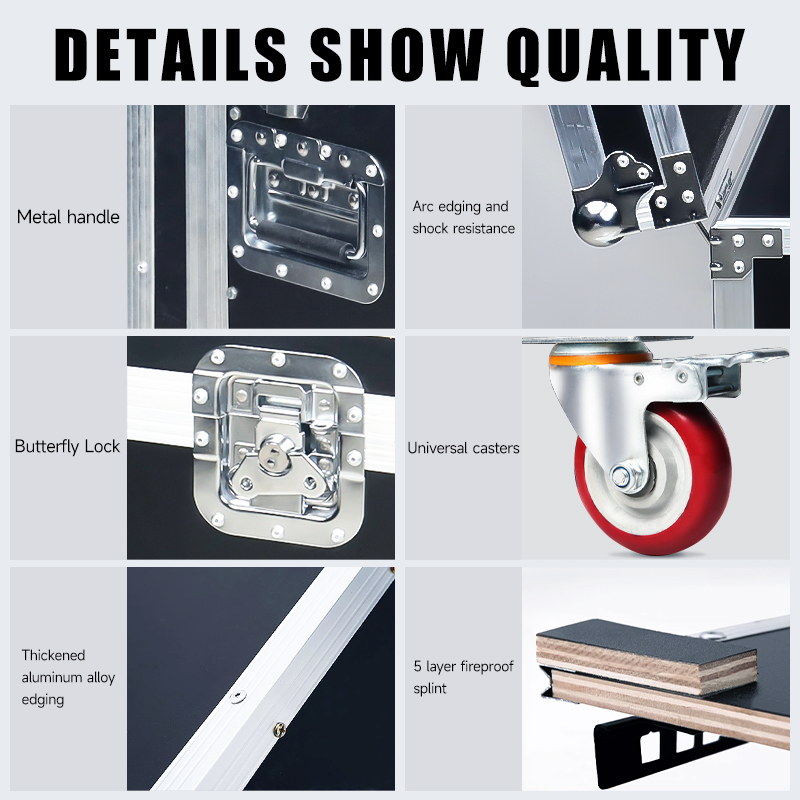 DETAILS SHOW QUALITY

Metal handle

Arc edging and shock resistance

Butterfly Lock

Universal casters

Thickened aluminum alloy edging

5 layer fireproof splint